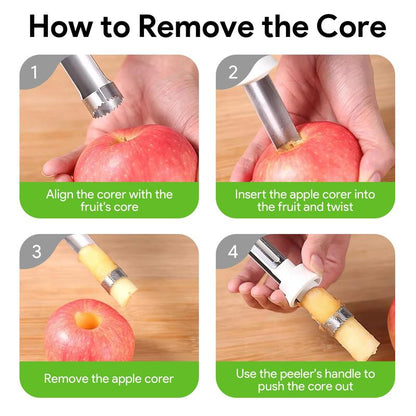 How to Remove the Core

1

Align the corer with the fruit's core

2

Insert the apple corer into the fruit and twist

3

Remove the apple corer

4

Use the peeler's handle to push the core out