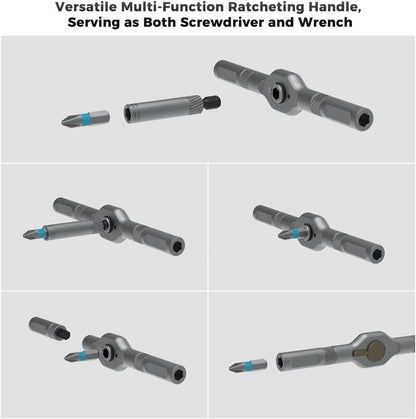 Versatile Multi-Function Ratcheting Handle, Serving as Both Screwdriver and Wrench