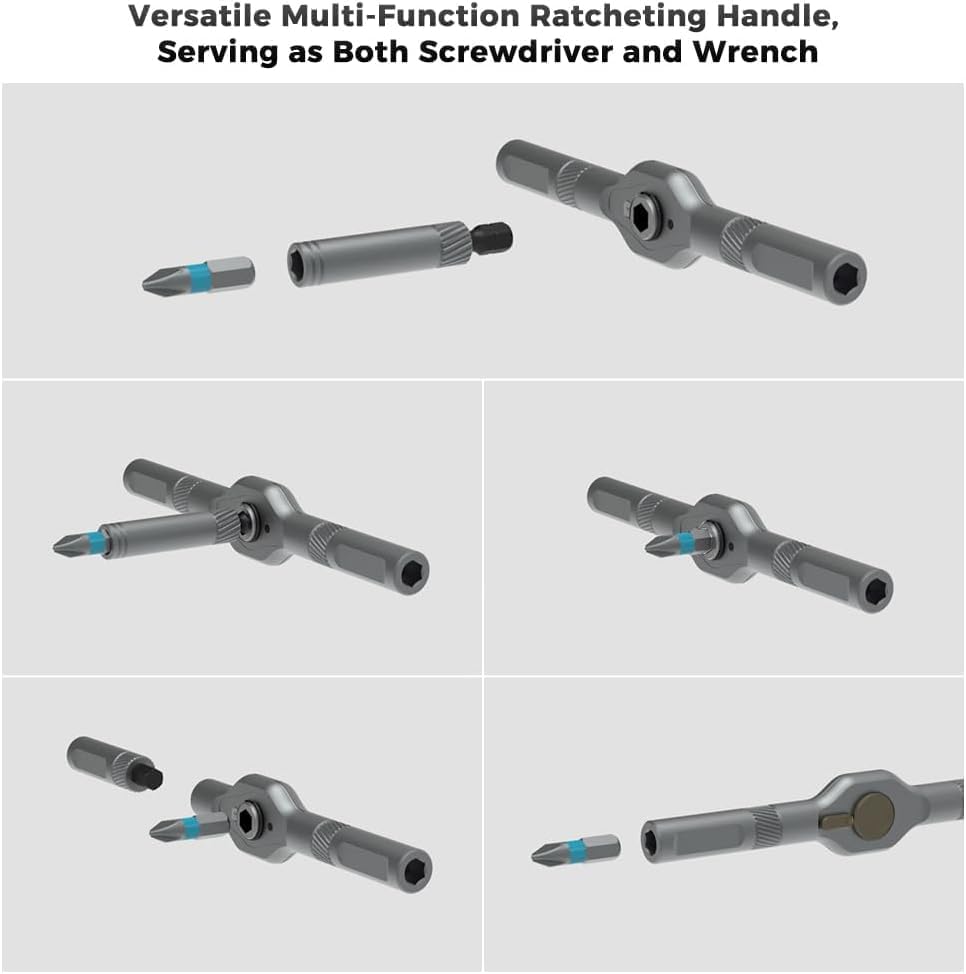 Versatile Multi-Function Ratcheting Handle, Serving as Both Screwdriver and Wrench