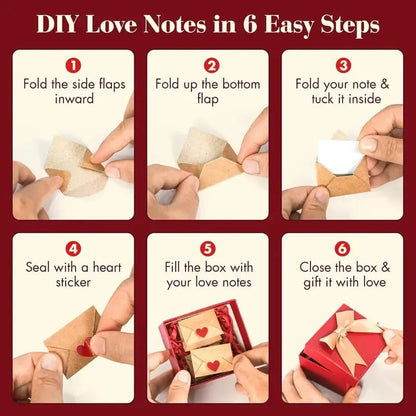 DIY Love Notes in 6 Easy Steps

1
Fold the side flaps inward

2
Fold up the bottom flap

3
Fold your note & tuck it inside

4
Seal with a heart sticker

5
Fill the box with your love notes

6
Close the box & gift it with love